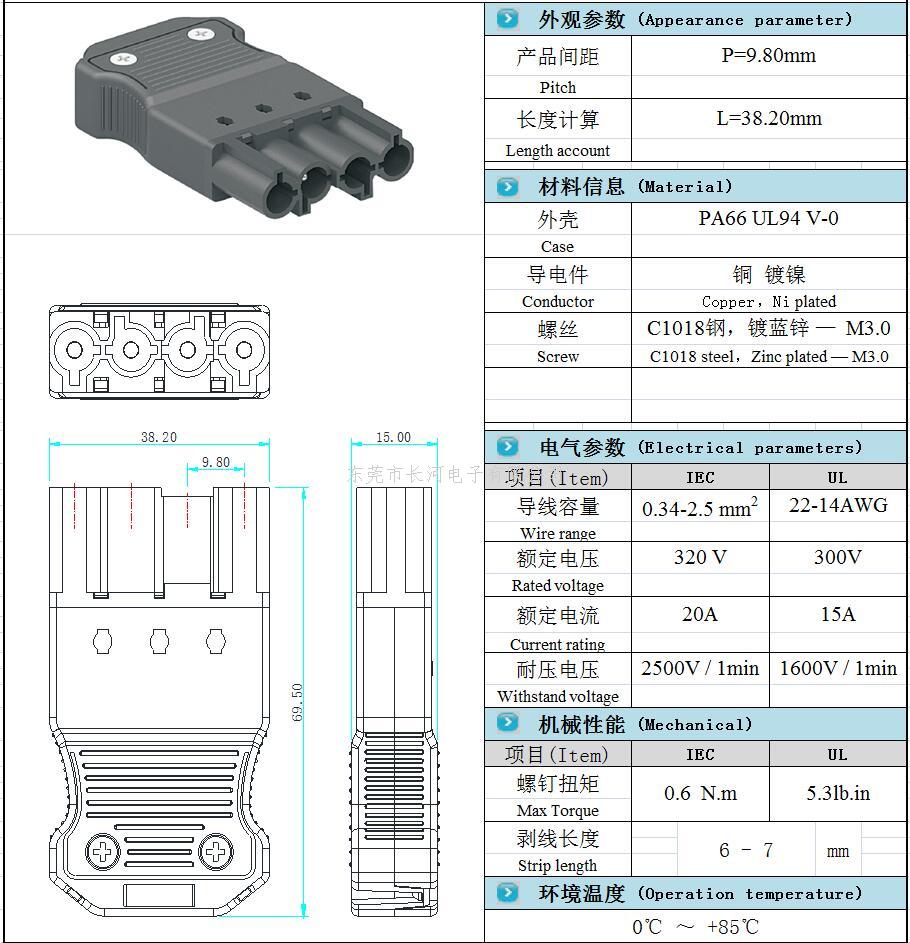 38.20

9.80

15.00

69.50

东莞市长河电子有

外观参数 (Appearance parameter)

| 产品间距 Pitch | P=9.80mm |
|---|---|
| 长度计算 Length account | L=38.20mm |

材料信息 (Material)

| 外壳 Case | PA66 UL94 V-0 |
|---|---|
| 导电件 Conductor | 铜 镀镍 Copper, Ni plated |
| 螺丝 Screw | C1018钢，镀蓝锌 — M3.0 C1018 steel, Zinc plated — M3.0 |

电气参数 (Electrical parameters)

| 项目(Item) | IEC | UL |
|---|---|---|
| 导线容量 Wire range | 0.34-2.5 $mm^2$ | 22-14AWG |
| 额定电压 Rated voltage | 320 V | 300V |
| 额定电流 Current rating | 20A | 15A |
| 耐压电压 Withstand voltage | 2500V / 1min | 1600V / 1min |

机械性能 (Mechanical)

| 项目(Item) | IEC | UL |
|---|---|---|
| 螺钉扭矩 Max Torque | 0.6 N.m | 5.3lb.in |
| 剥线长度 Strip length | 6 - 7 | mm |

环境温度 (Operation temperature)

0℃ ～ +85℃